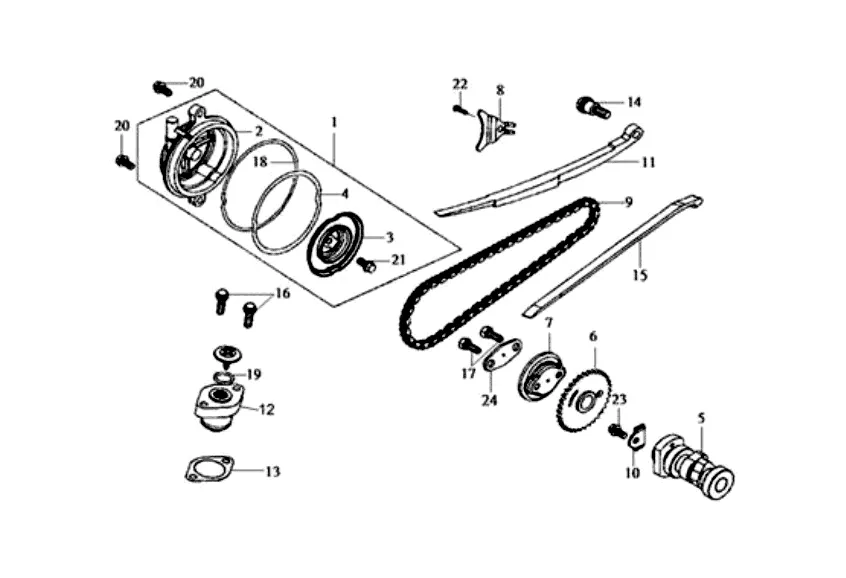 20
20
2
1
18
4
3
21
16
19
12
13
22
8
14
11
9
15
7
6
17
24
23
5
10