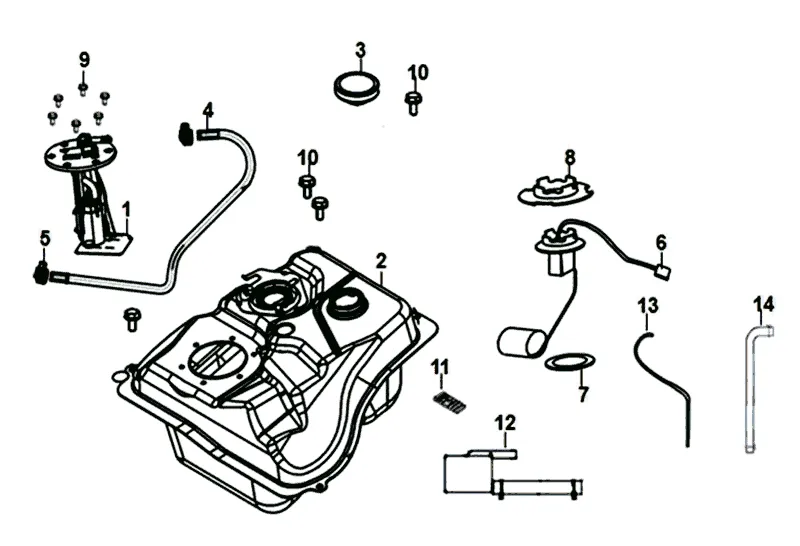 9
3
10
4
10
8
1
5
2
6
13
14
11
7
12