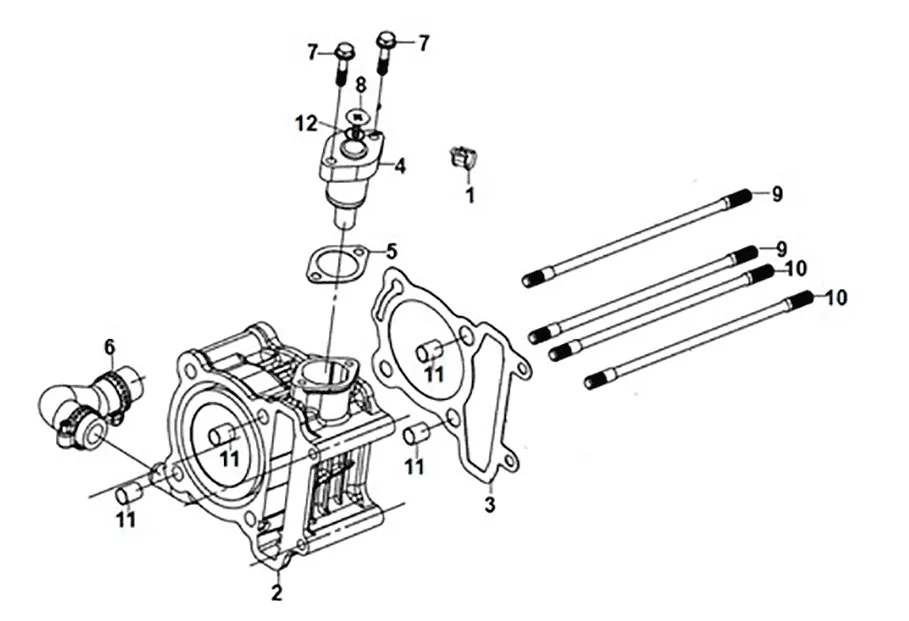 7
7
8
12
4
1
9
5
9
10
10
6
11
11
11
11
3
2