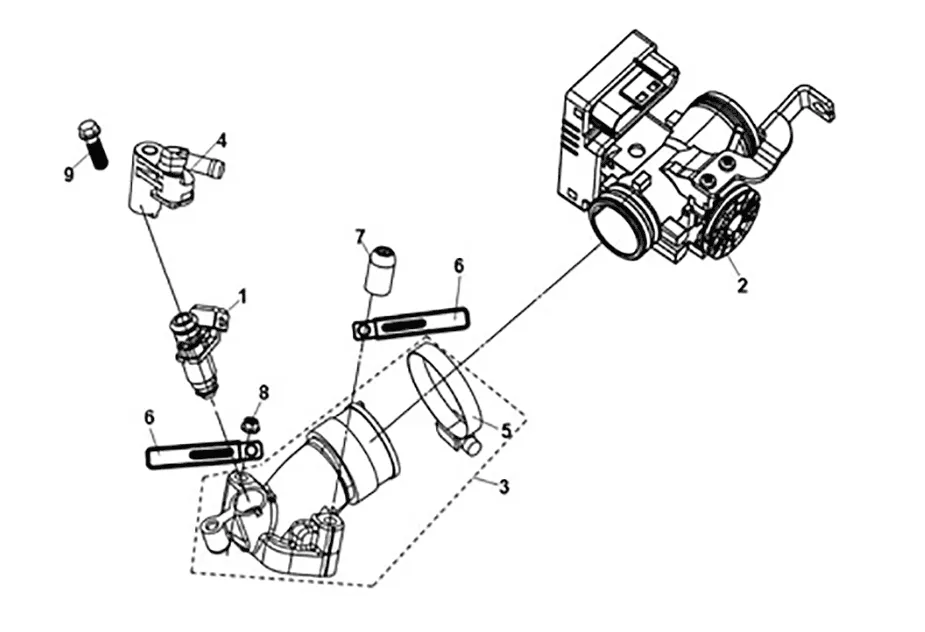 9
4
7
6
1
2
8
6
5
3