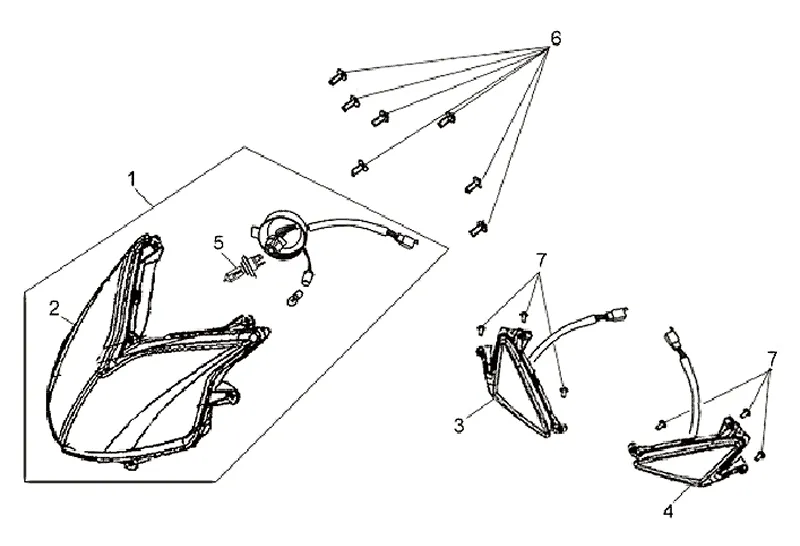 6
1
5
2
7
3
7
4