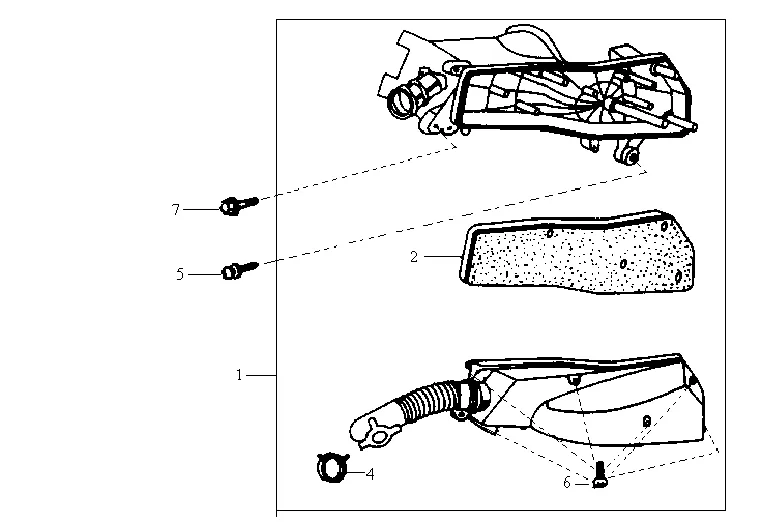 7
5
2
1
4
6