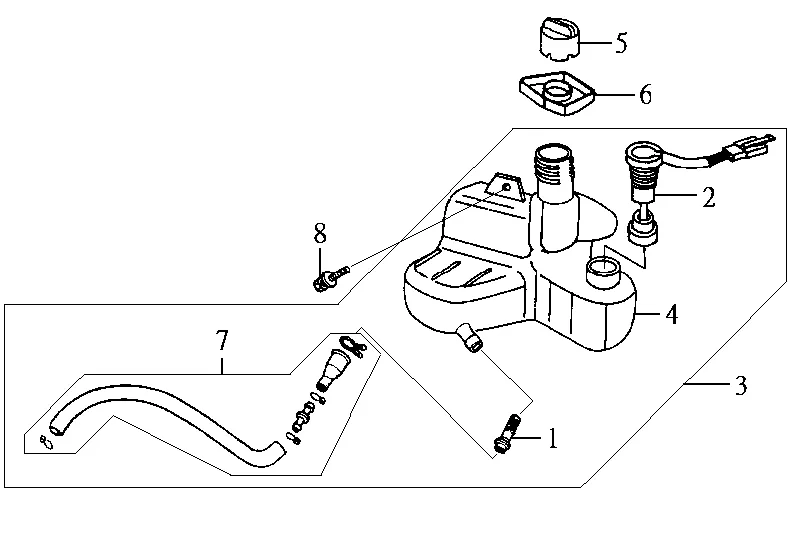 5
6
2
8
4
7
3
1