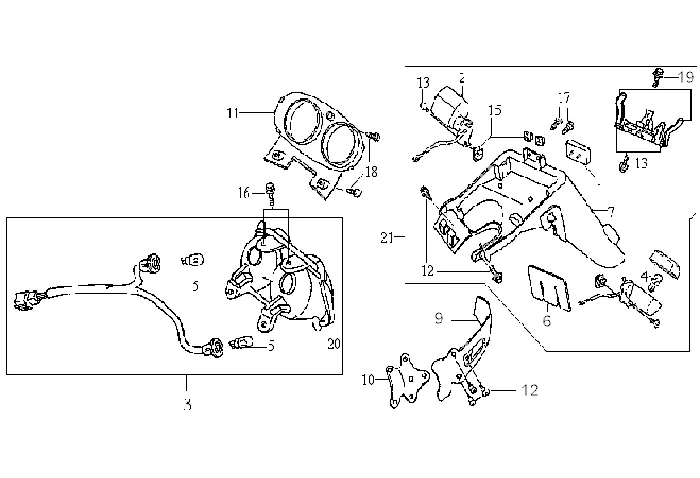 11
18
16
5
5
20
3
13
2
15
17
19
13
7
21
12
4
6
9
10
12