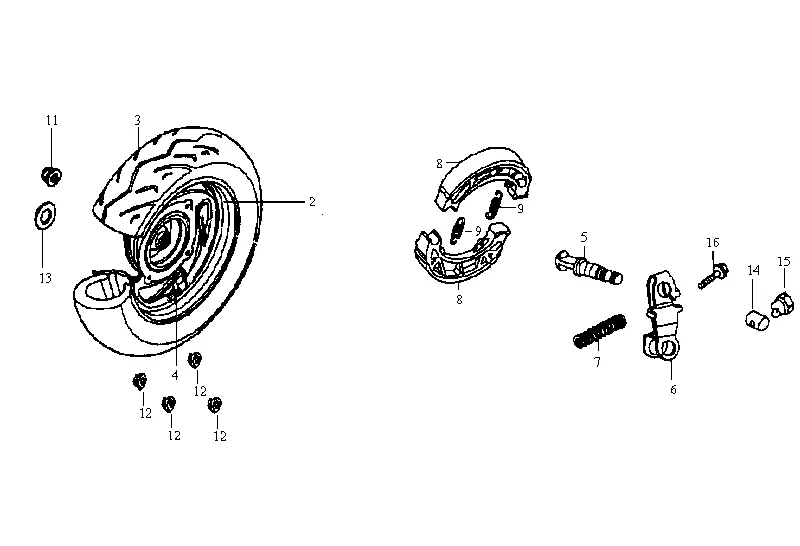 11
3
2
13
4
12
12
12
12
8
9
9
8
5
16
14
15
7
6