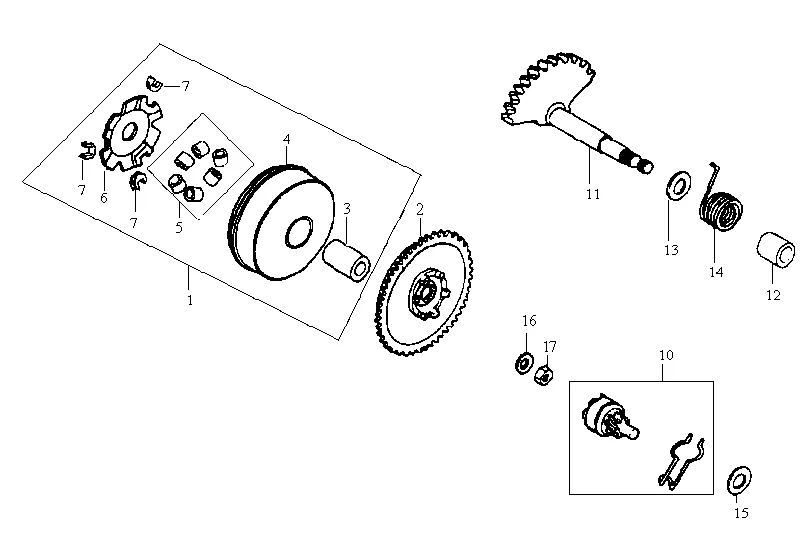 7
7
6
7
5
4
3
2
1
11
13
14
12
16
17
10
15