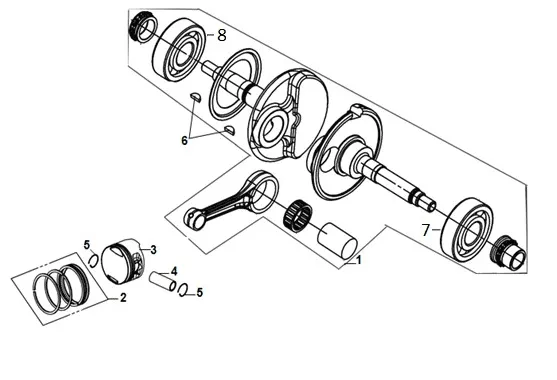 8
6
7
1
5
3
4
5
2