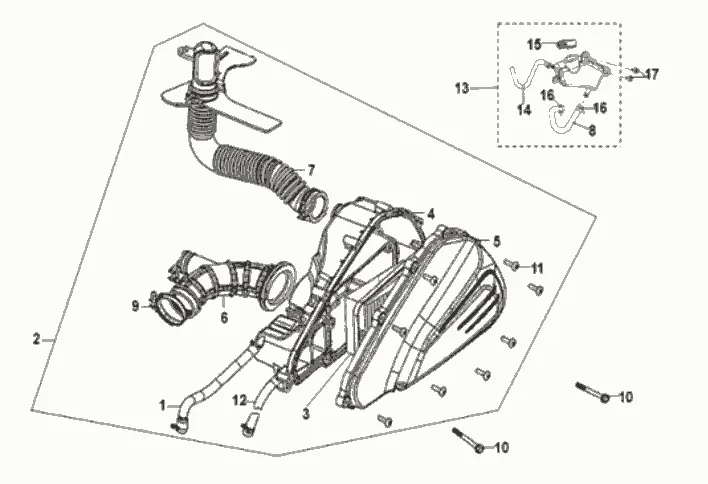 15
17
13
16
16
14
8
7
4
5
11
9
6
2
1
12
3
10
10