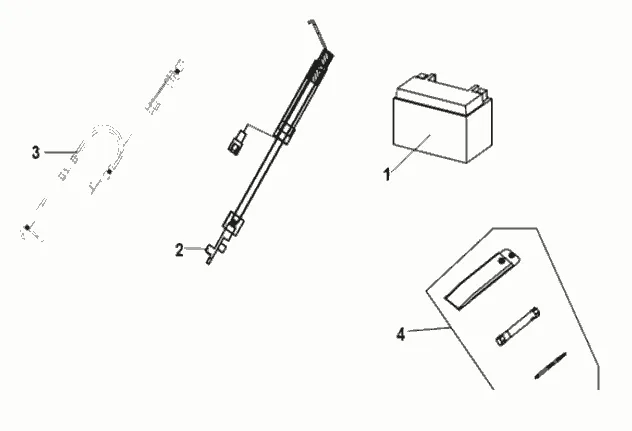 3
2
1
4