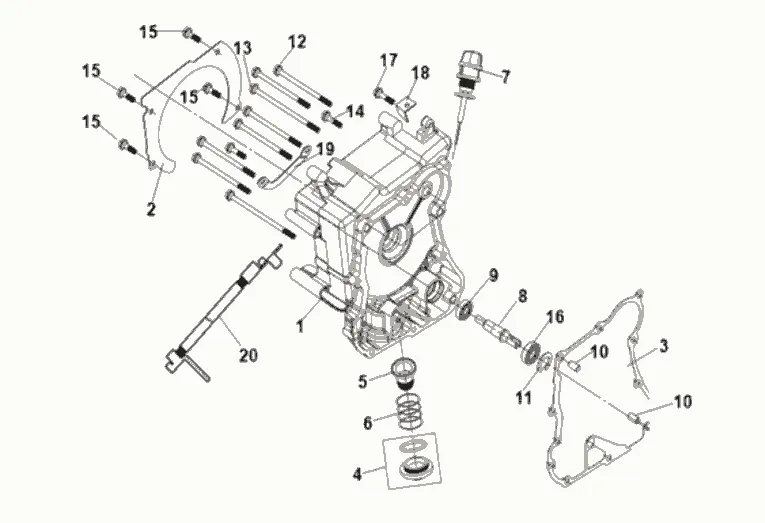 15
13
12
17
18
7
15
15
14
15
19
2
9
8
16
1
20
10
3
5
11
10
6
4