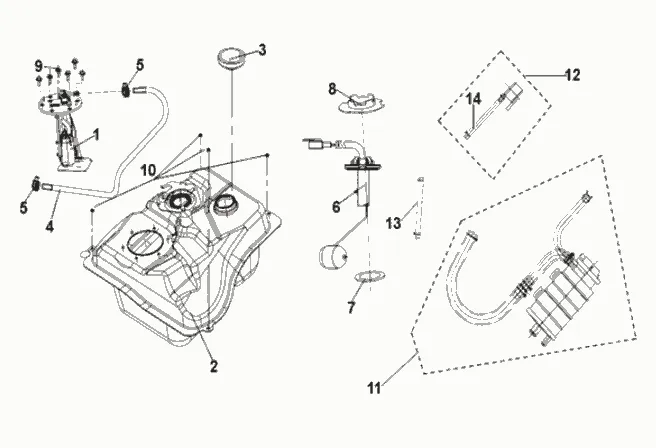 9
5
3
8
12
14
1
10
5
4
6
13
7
2
11