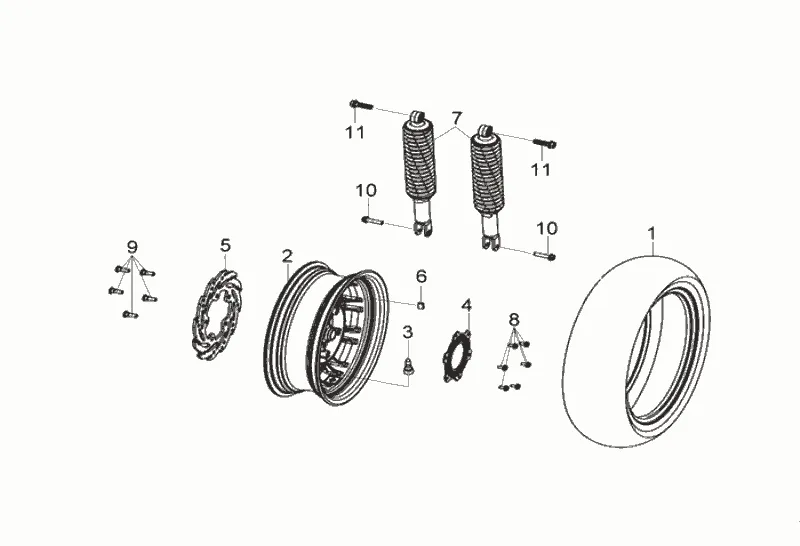 11
7
11
10
10
1
9
5
2
6
4
8
3