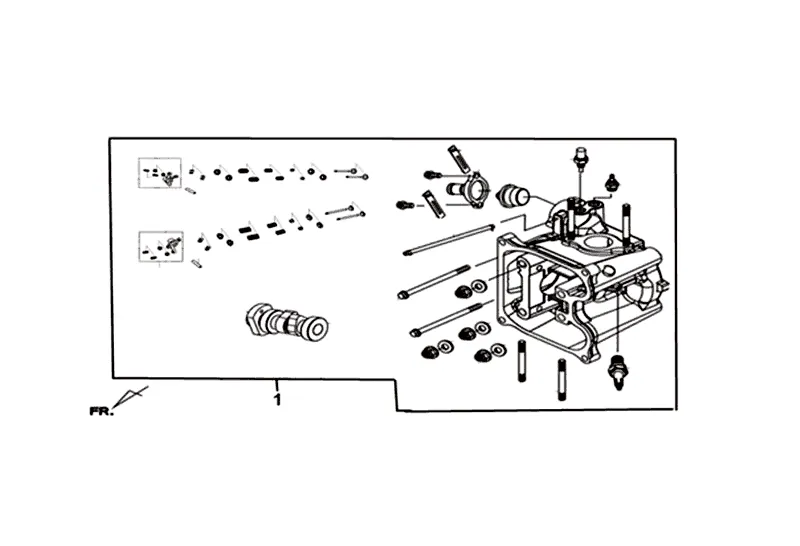 FR.

1