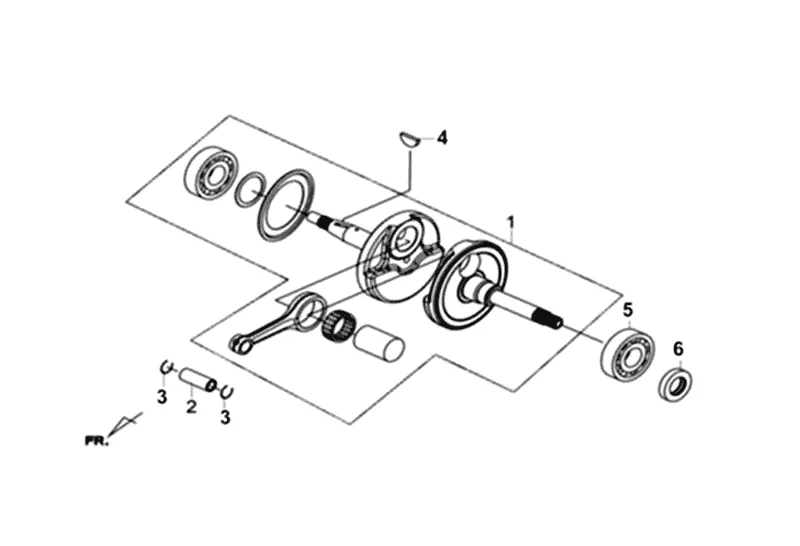 4
1
5
6
3
2
3
FR.