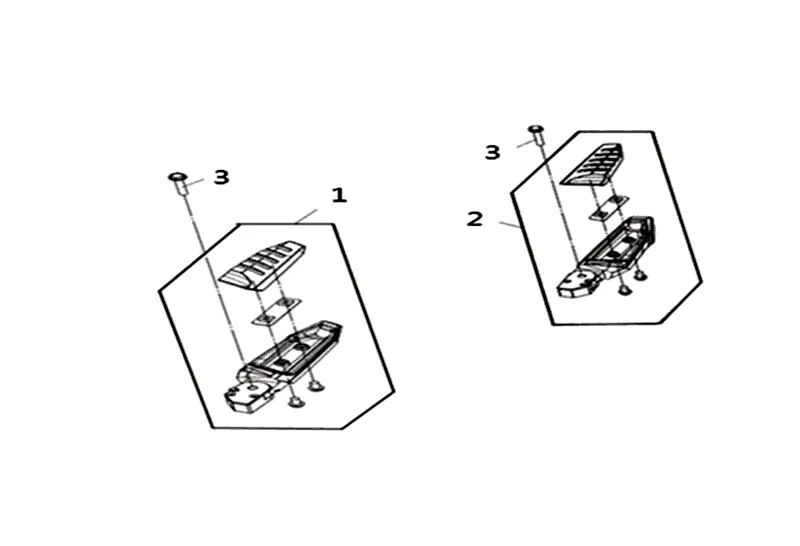 3
1
3
2