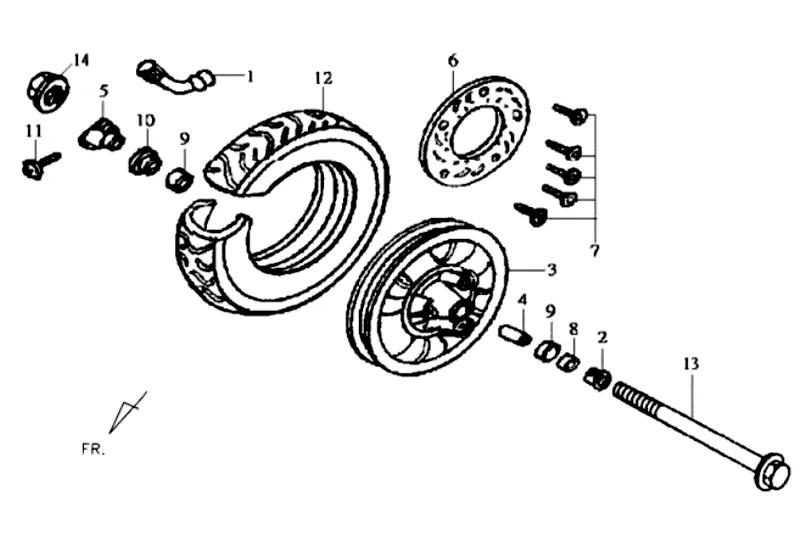 14
1
12
6
5
10
9
11
7
3
4
9
8
2
13
FR.