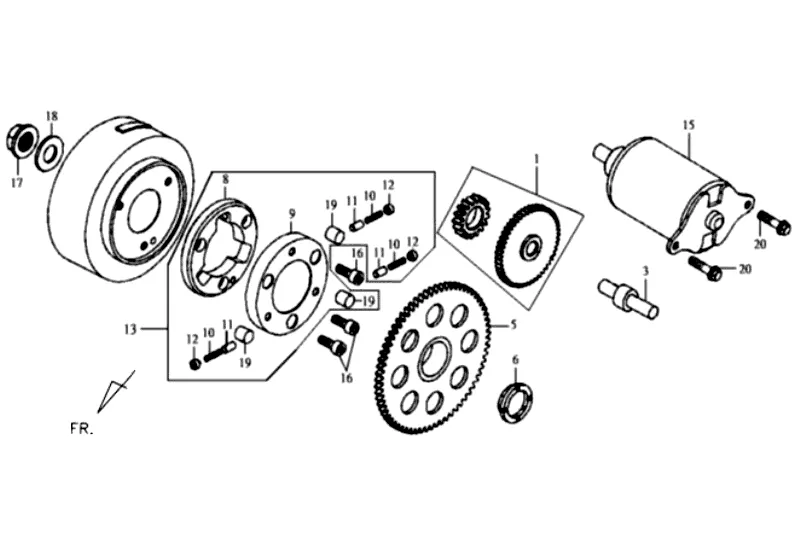 18
17
8
9
19
11
10
12
16
11
10
12
19
13
12
10
11
19
16
1
5
6
15
20
20
3
FR.