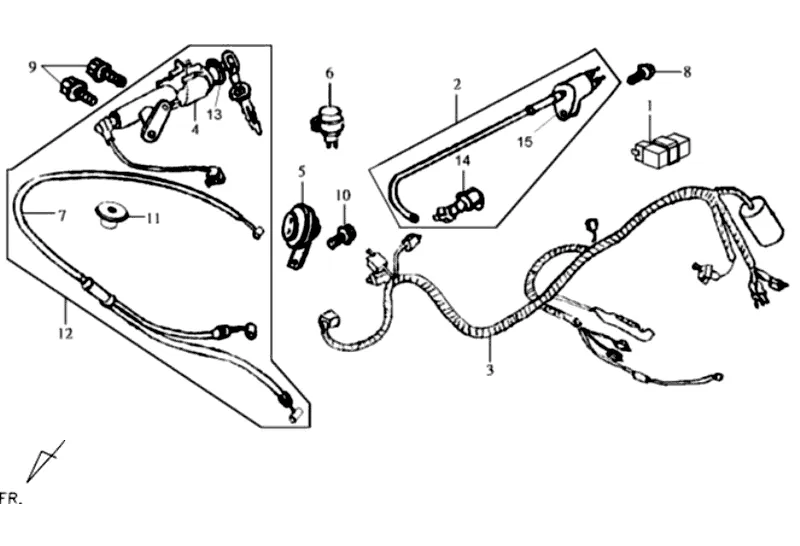 9
4
13
6
2
8
1
15
14
5
10
7
11
12
3
FR.