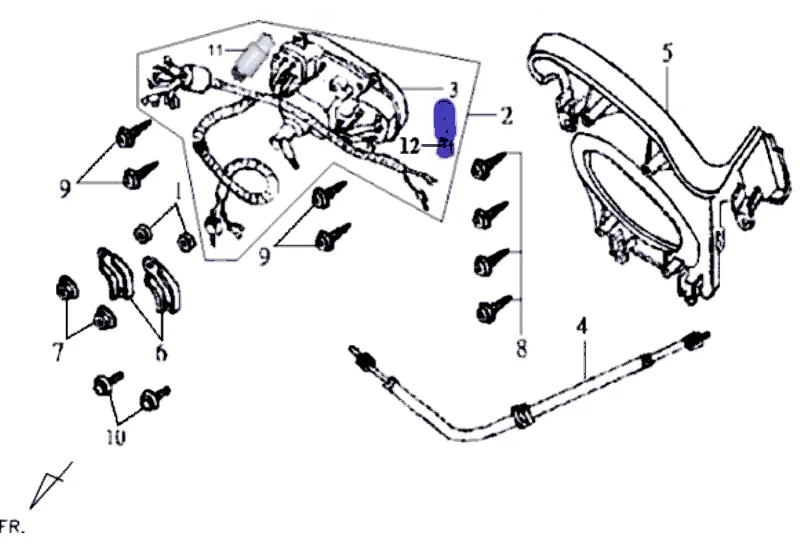 11
3
2
12
5
9
1
9
8
7
6
4
10
FR.