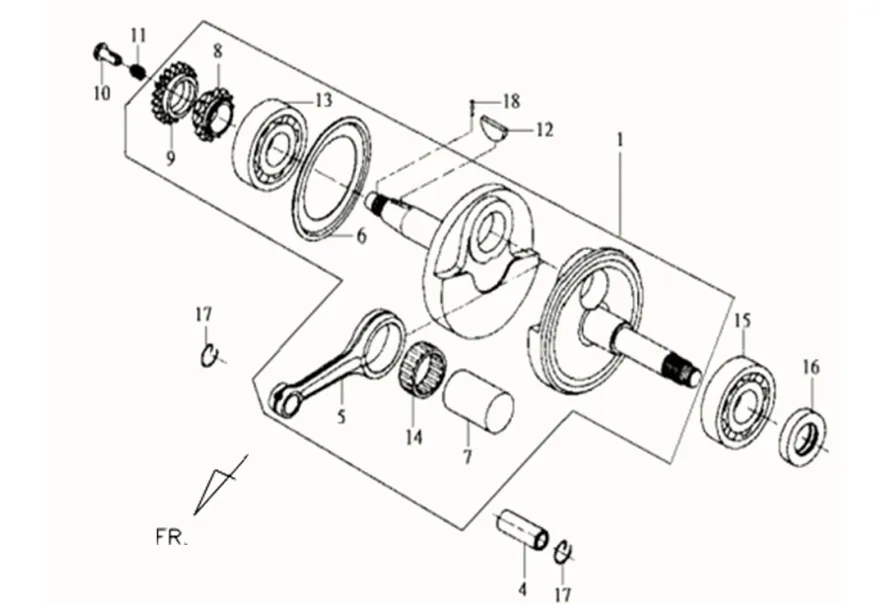 11
8
10
13
18
9
12
1
6
17
15
16
5
14
7
FR.
4
17