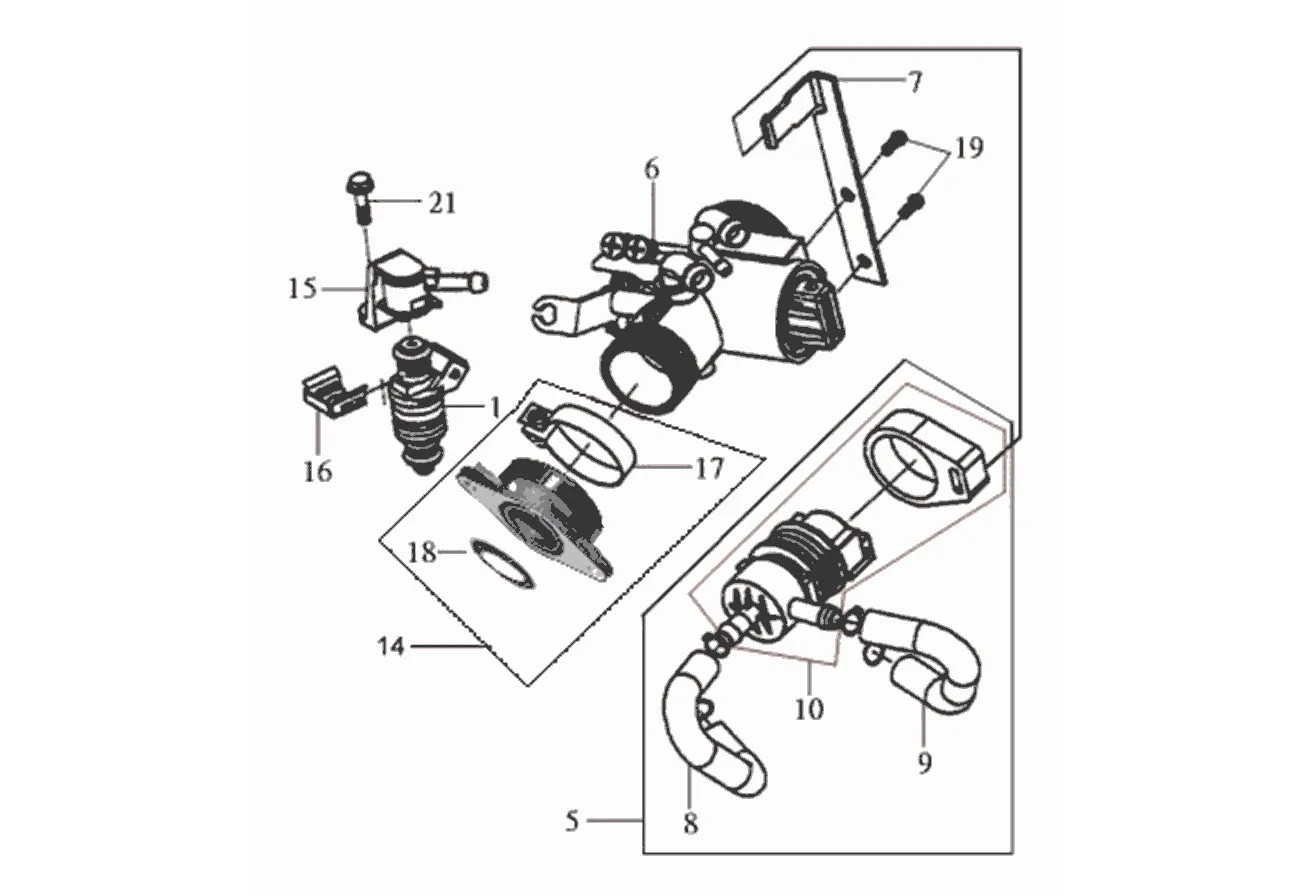 7
19
6
21
15
1
16
17
18
14
10
9
8
5