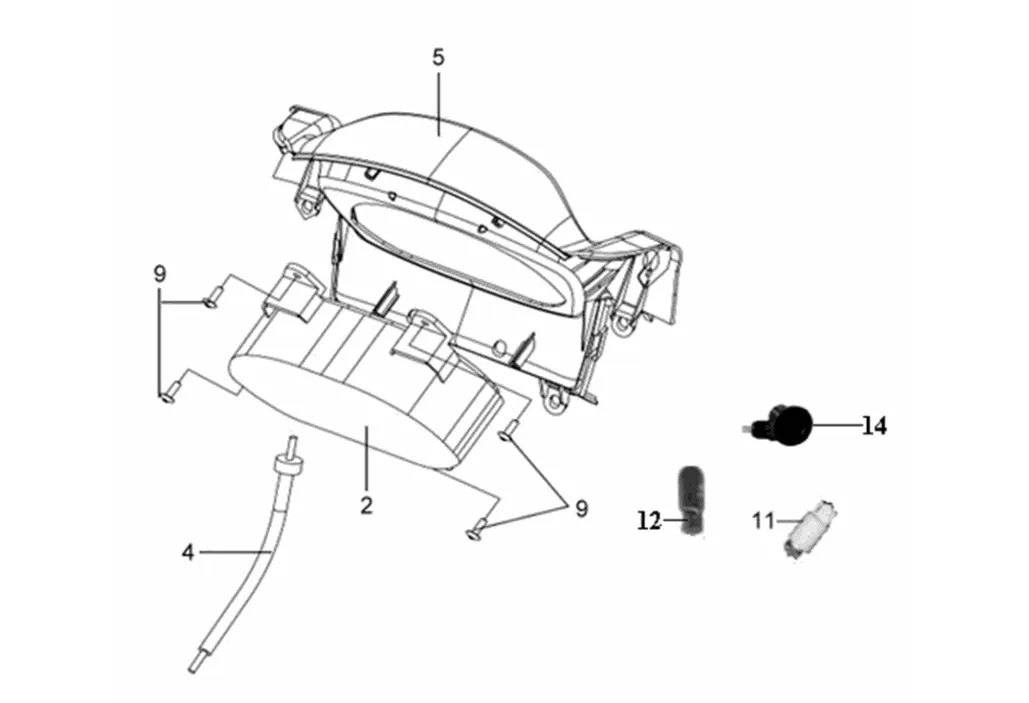 5
9
14
2
9
12
11
4