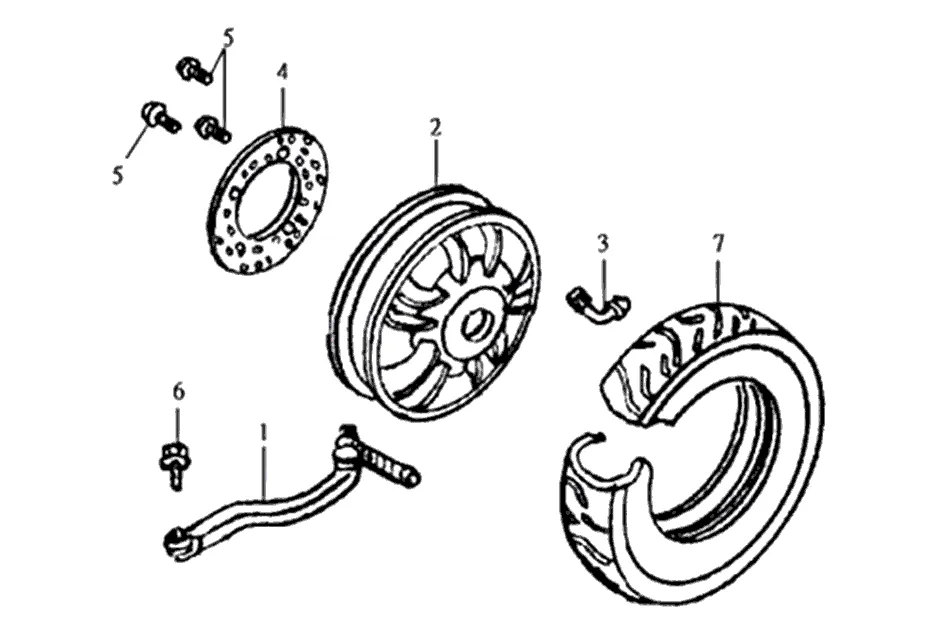 5
4
5
2
3
7
6
1