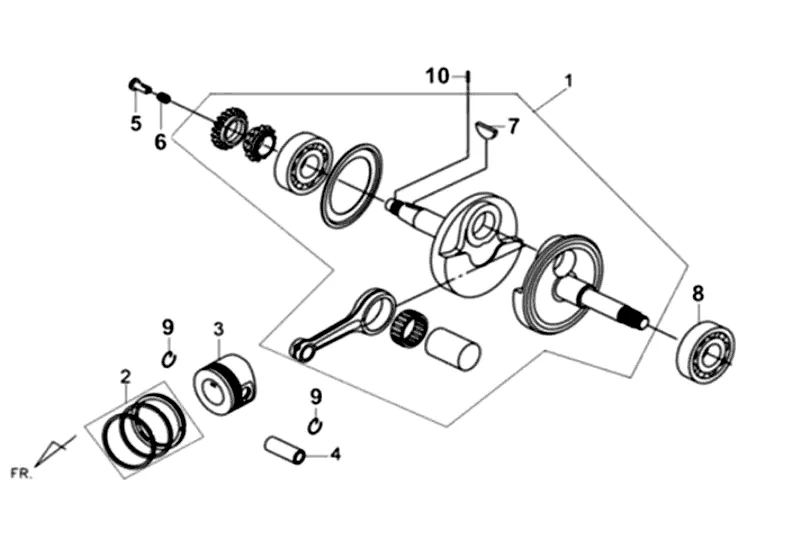 10
1
5
6
7
8
9
3
2
9
4
FR.