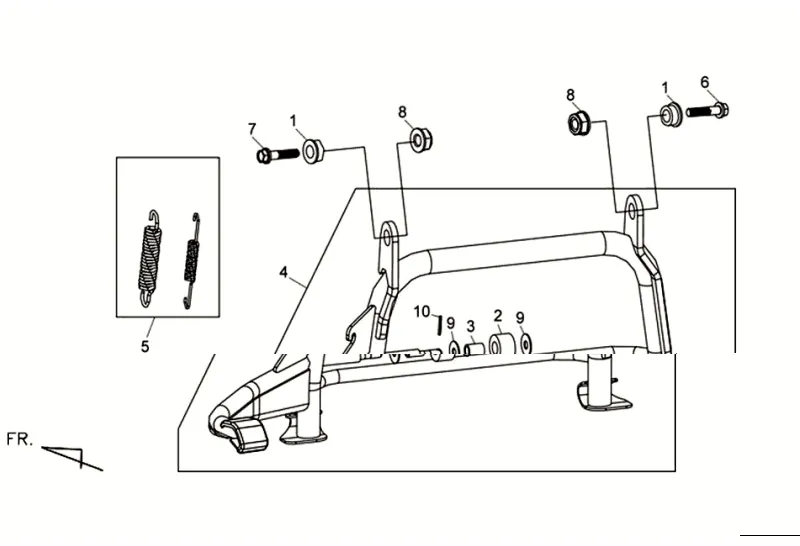 7
1
8
8
1
6
4
5
10
9
3
2
9
FR.