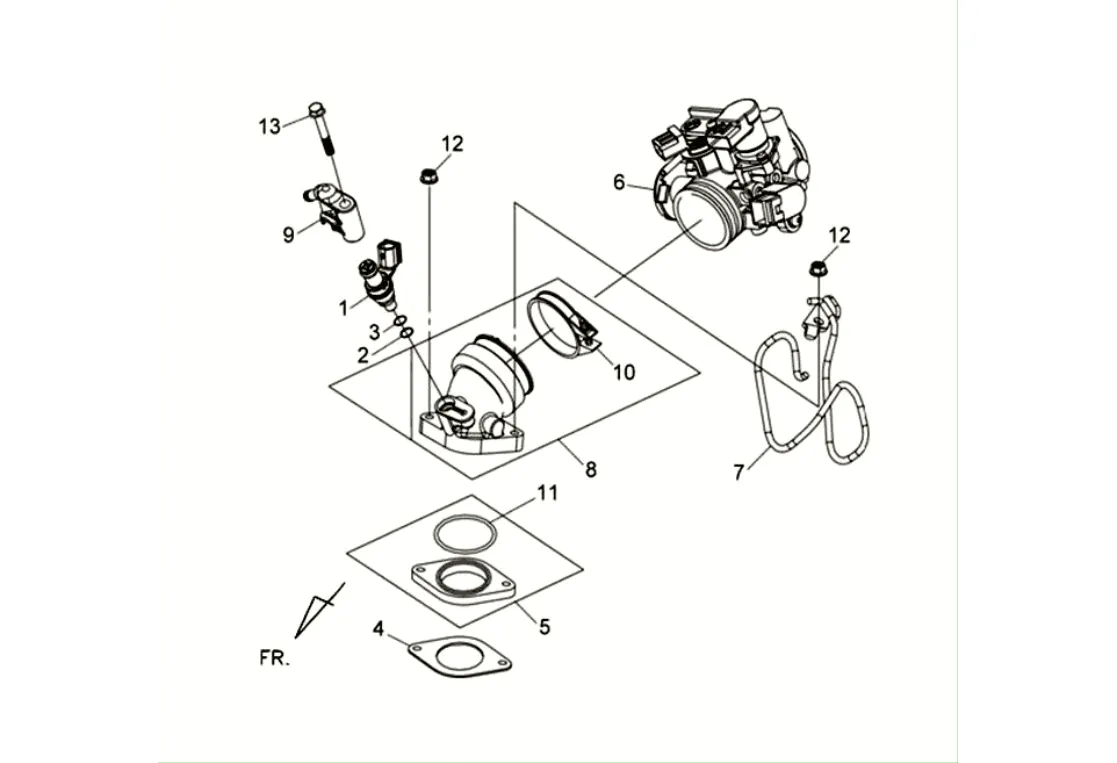 13
12
6
9
12
1
3
2
10
8
7
11
5
4
FR.