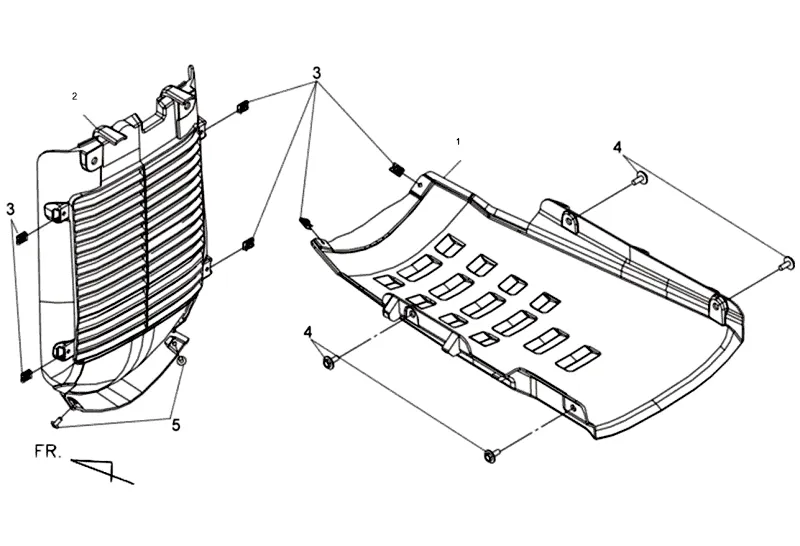 2
3
1
4
3
4
5
FR.