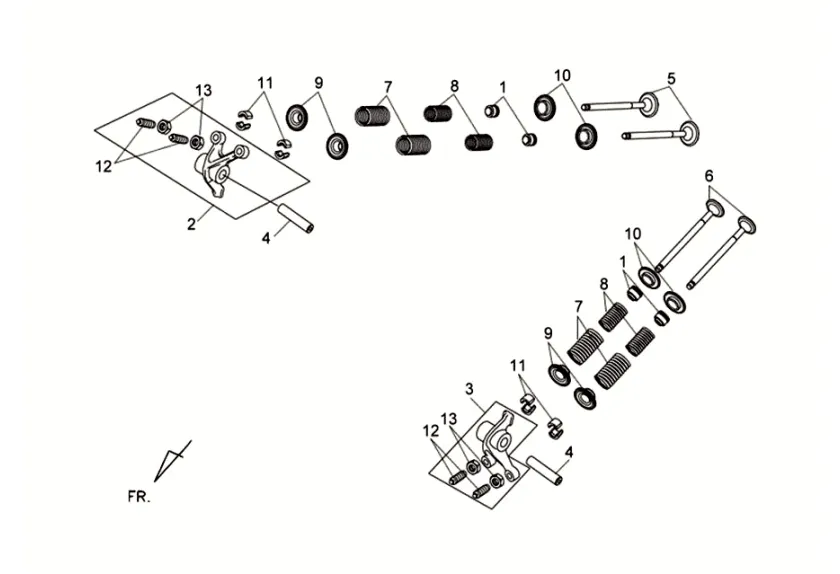 13
11
9
7
8
1
10
5
12
2
4
6
10
1
8
7
9
11
3
13
12
4
FR.