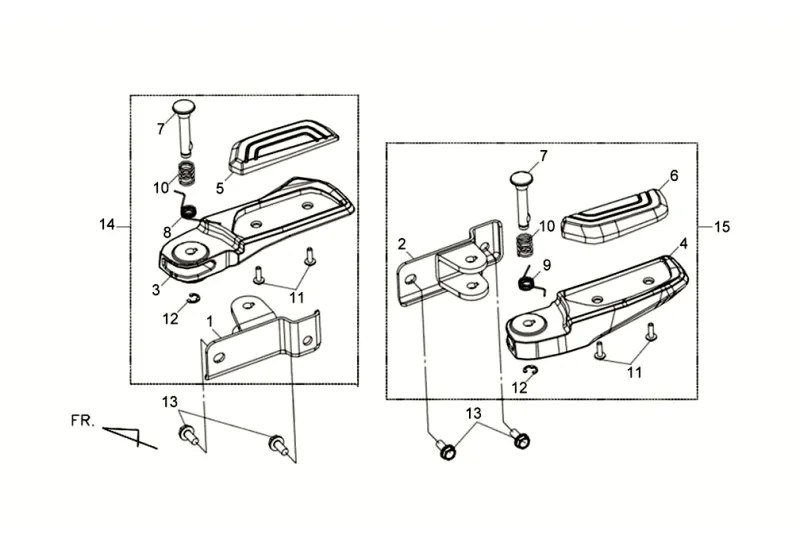 7
5
10
14
8
3
11
12
1
13
FR.
7
6
10
15
2
4
9
11
12
13