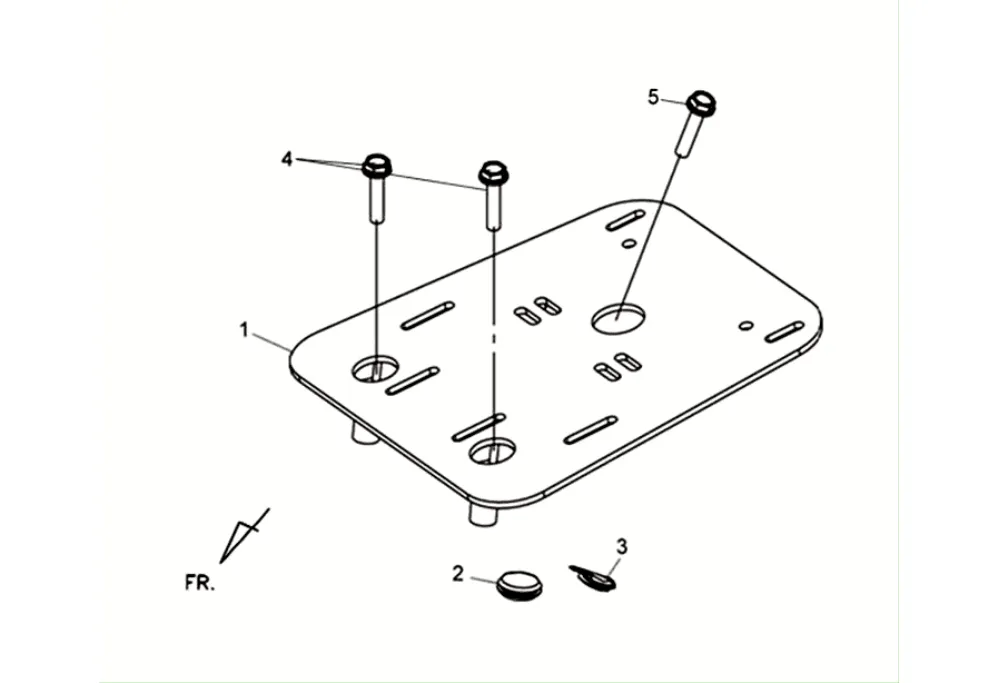 5
4
1
FR.
2
3