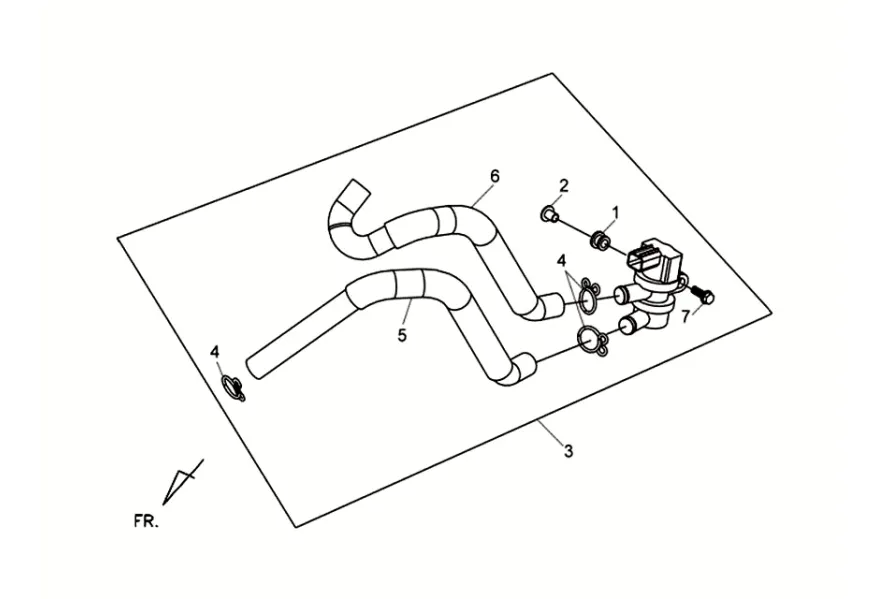 6
2
1
4
7
5
4
3
FR.