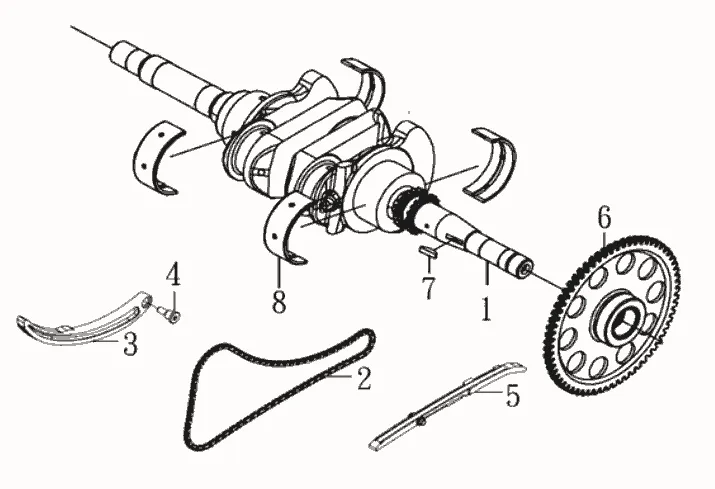 6
4
8
7
1
3
2
5