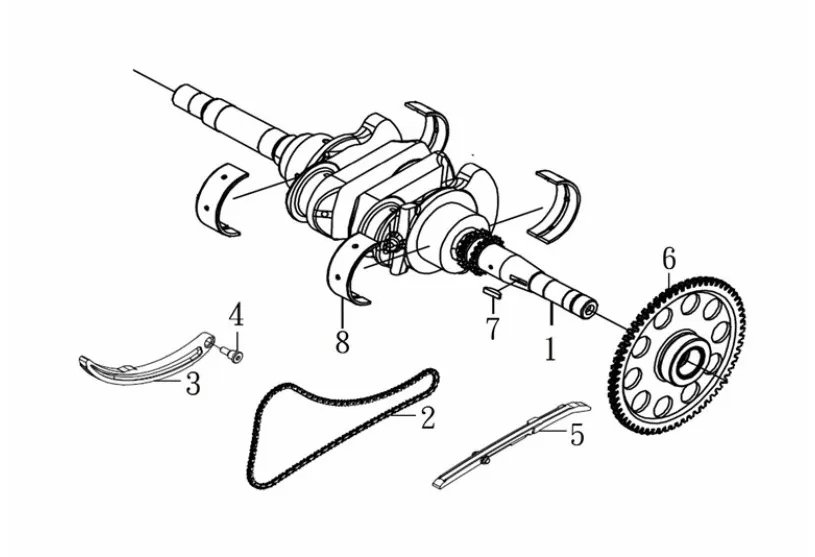 6
4
8
7
1
3
2
5