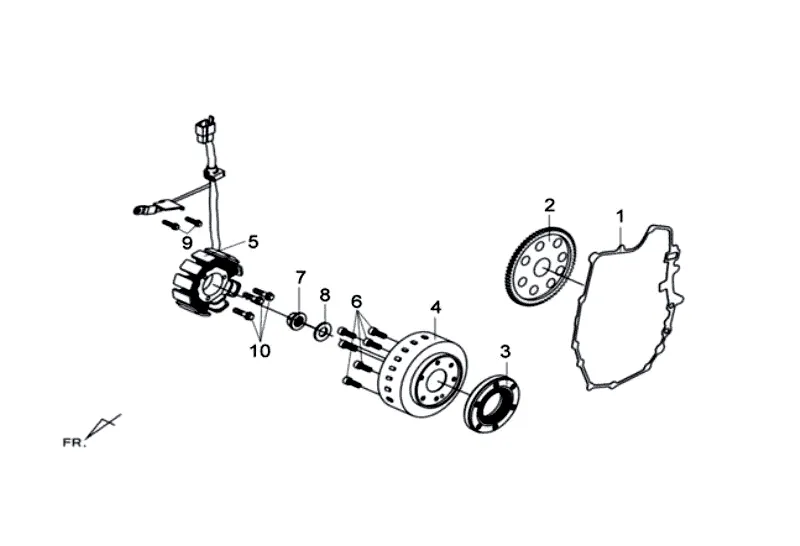 2
1
9
5
7
8
6
4
10
3
FR.