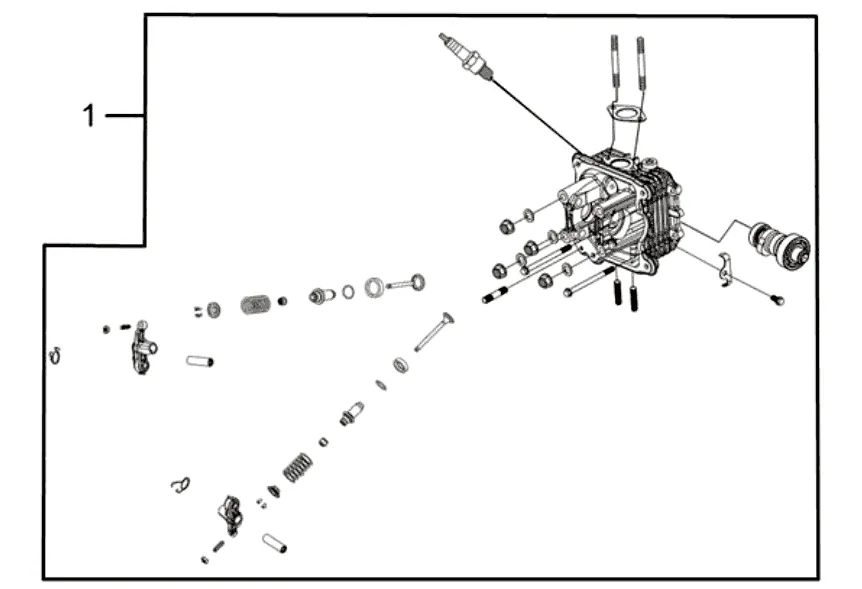 1