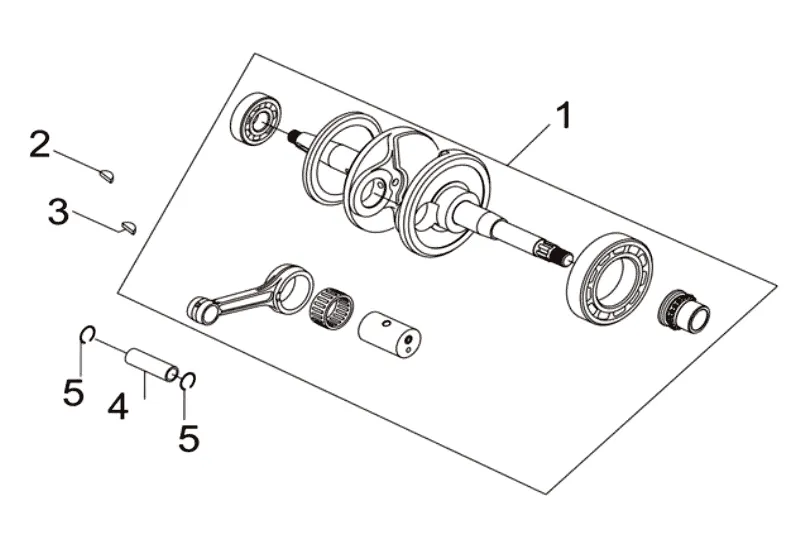 1
2
3
5
4
5