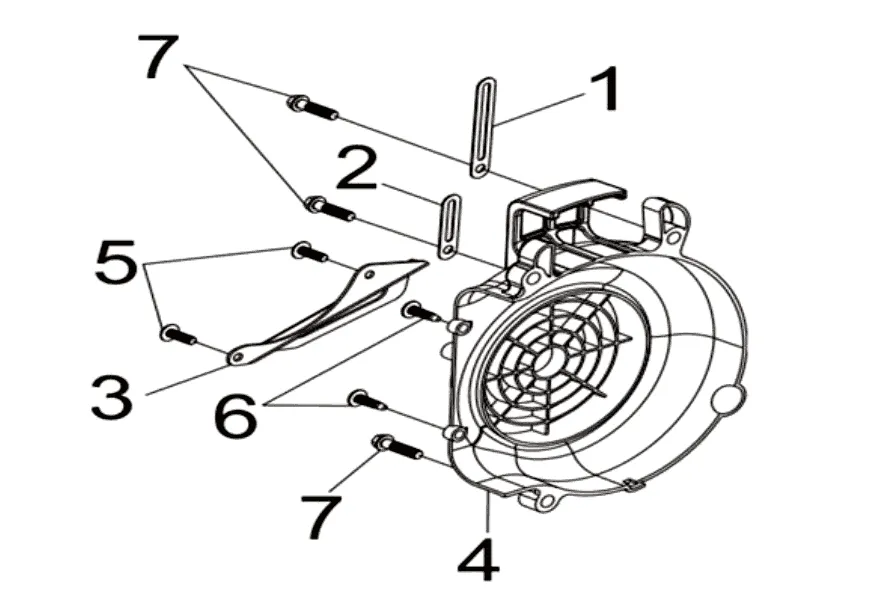 7
1
2
5
3
6
7
4