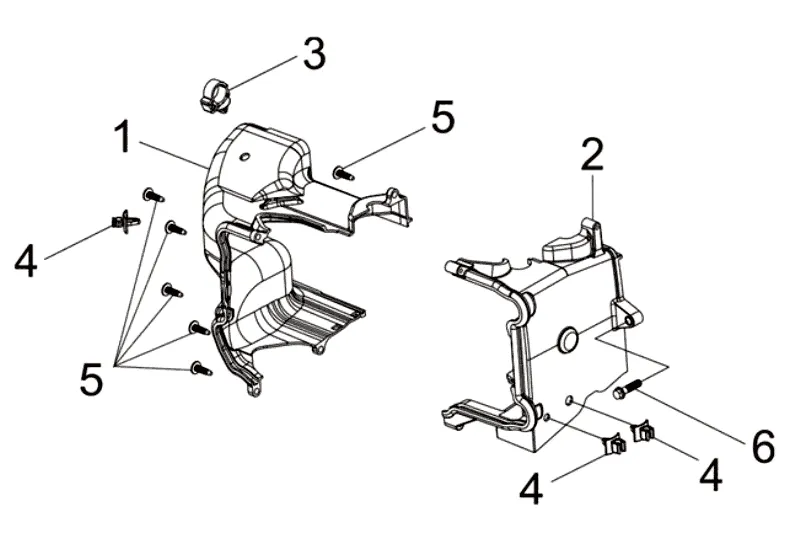 3
1
5
2
4
5
6
4
4