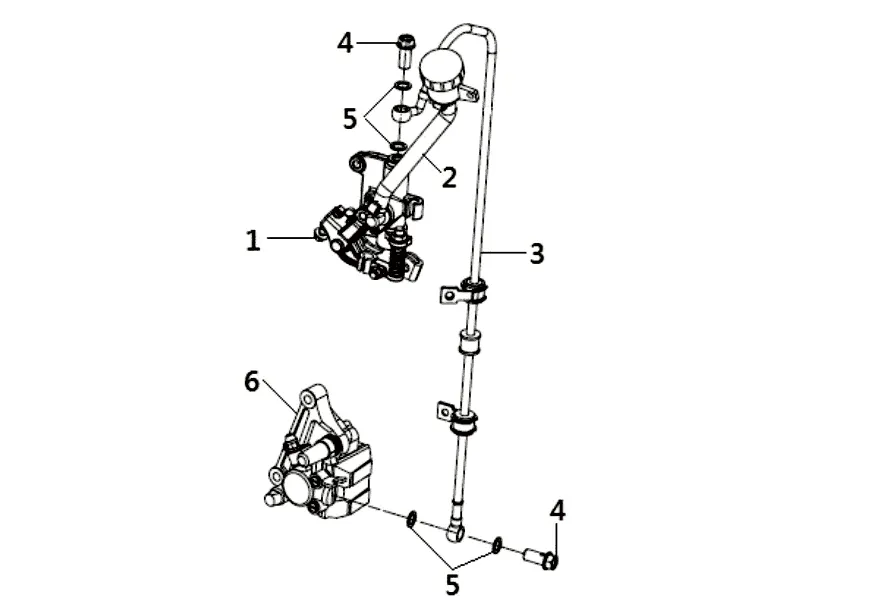 4
5
2
1
3
6
4
5