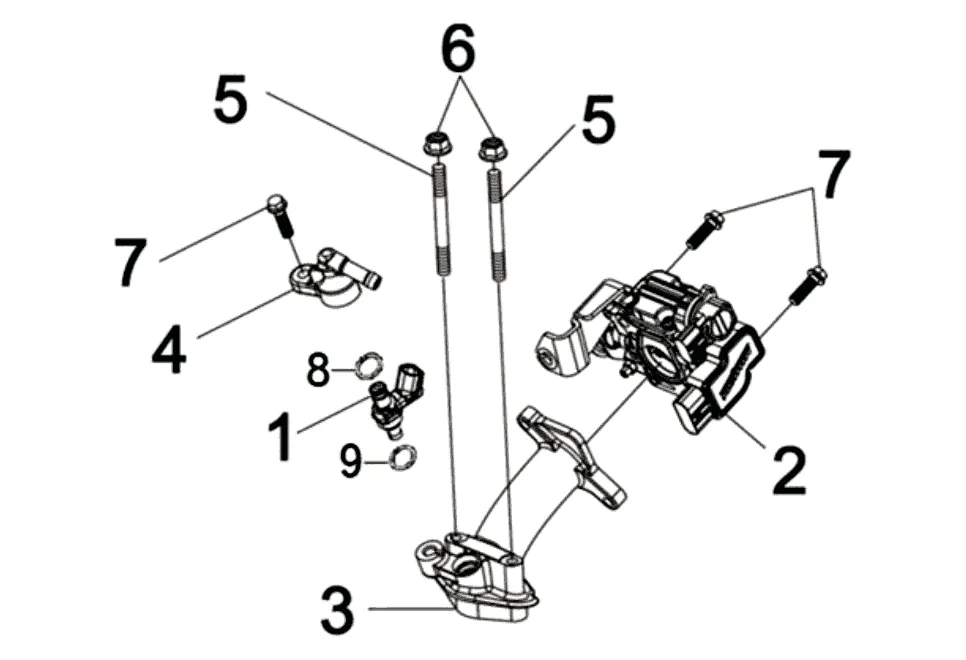 6
5
5
7
7
4
8
1
9
2
3