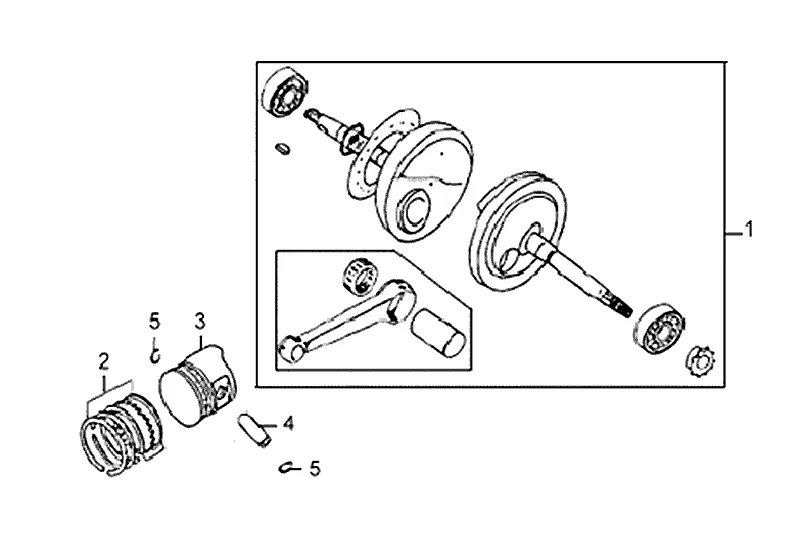 1
5
3
2
4
5