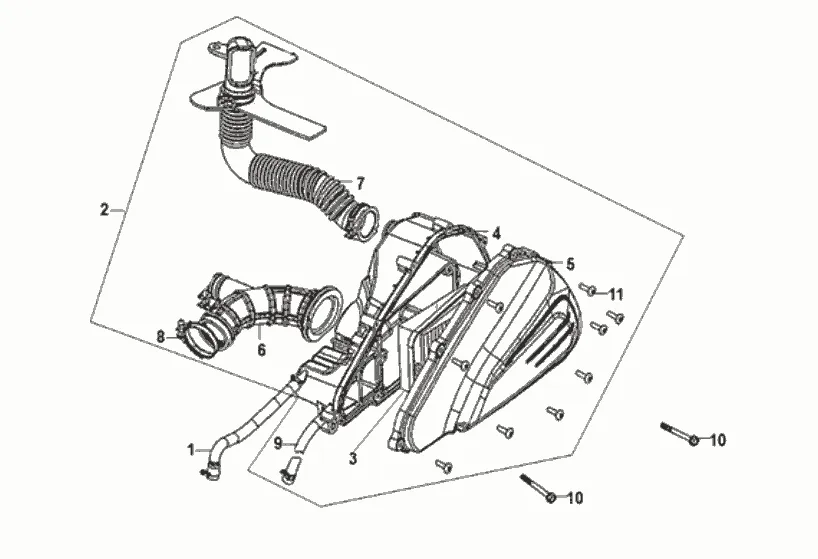 2
7
4
5
11
8
6
1
9
3
10
10