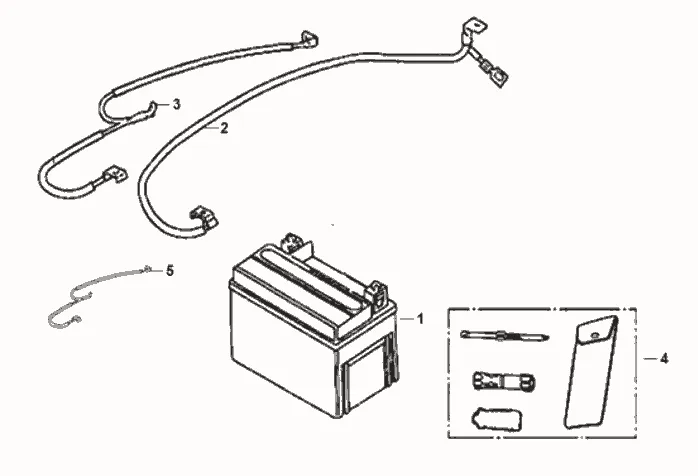 3
2
5
1
4