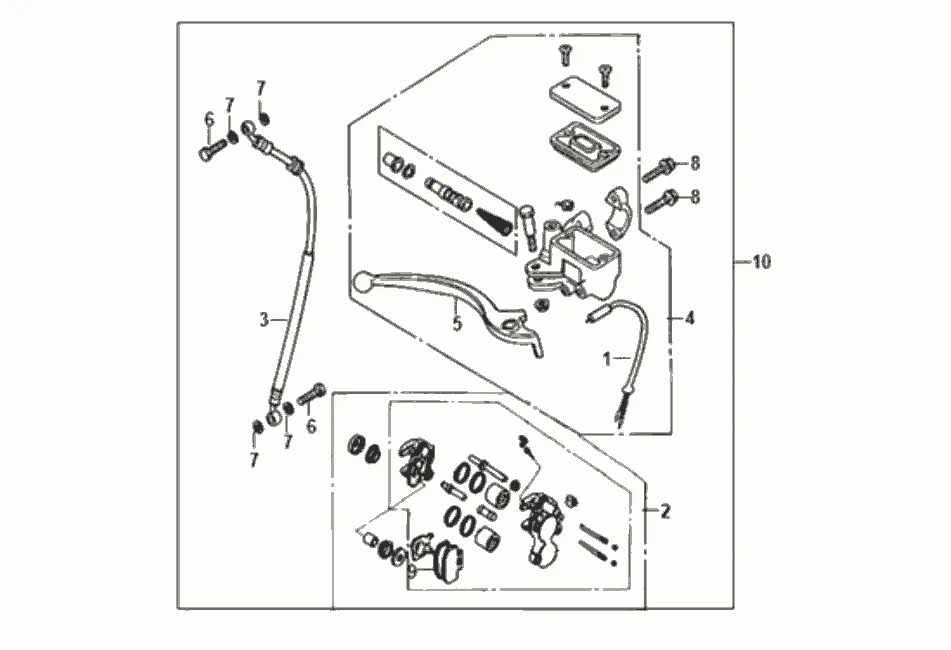 7
7
6
8
8
10
3
5
4
1
6
7
7
2
9