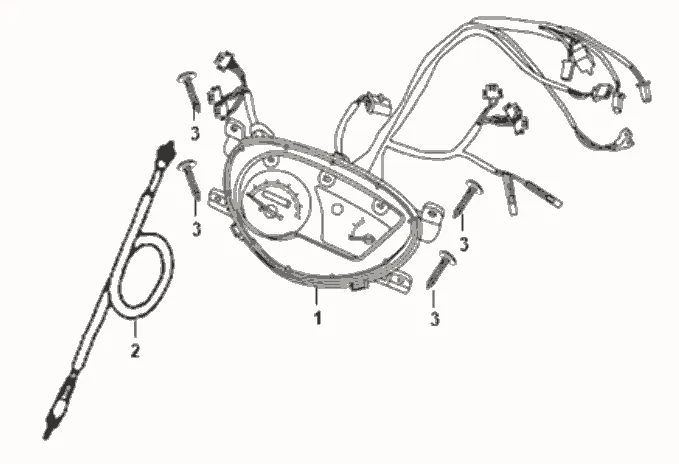 3
3
3
3
1
2