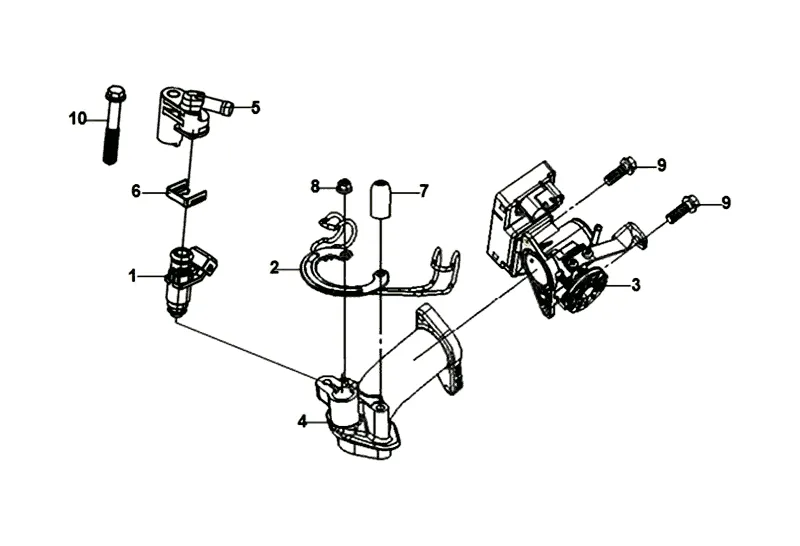 10
5
6
8
7
9
9
1
2
3
4